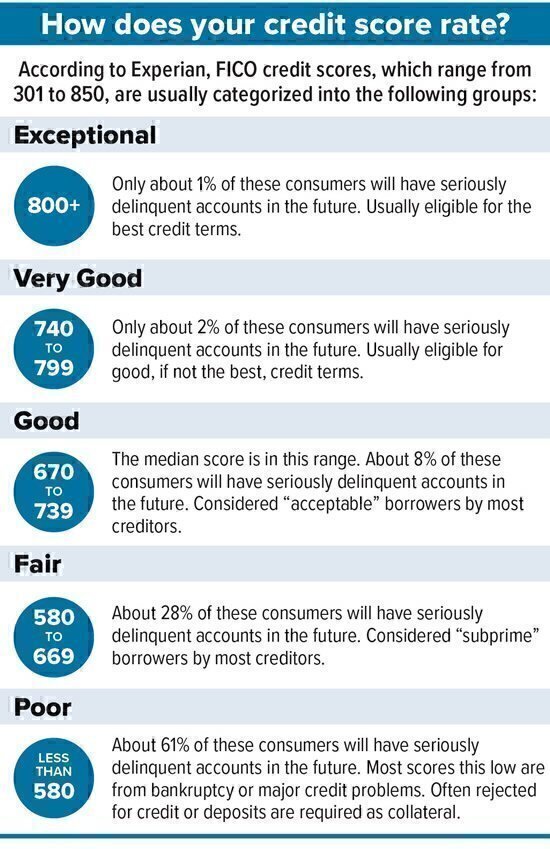 How does your credit score rate?

According to Experian, FICO credit scores, which range from 301 to 850, are usually categorized into the following groups:

Exceptional

800+

Only about 1% of these consumers will have seriously delinquent accounts in the future. Usually eligible for the best credit terms.

Very Good

740 TO 799

Only about 2% of these consumers will have seriously delinquent accounts in the future. Usually eligible for good, if not the best, credit terms.

Good

670 TO 739

The median score is in this range. About 8% of these consumers will have seriously delinquent accounts in the future. Considered "acceptable" borrowers by most creditors.

Fair

580 TO 669

About 28% of these consumers will have seriously delinquent accounts in the future. Considered "subprime" borrowers by most creditors.

Poor

LESS THAN 580

About 61% of these consumers will have seriously delinquent accounts in the future. Most scores this low are from bankruptcy or major credit problems. Often rejected for credit or deposits are required as collateral.